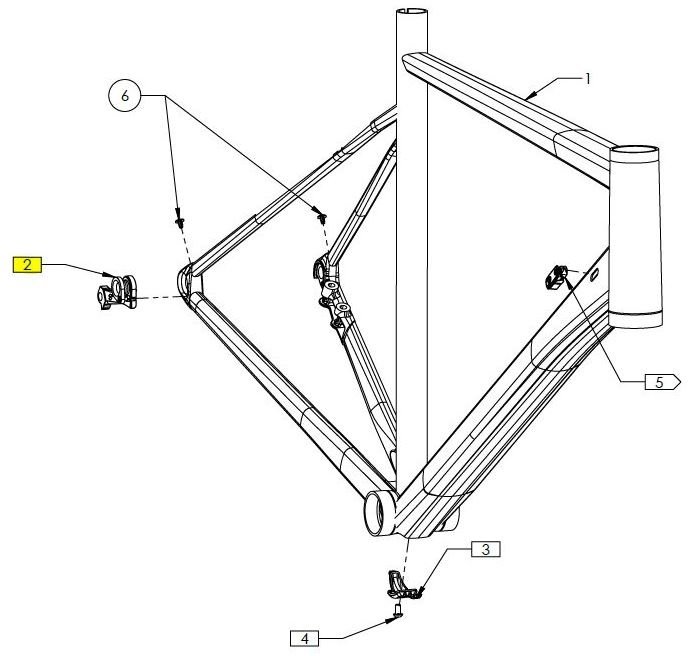 6
1
2
5
3
4