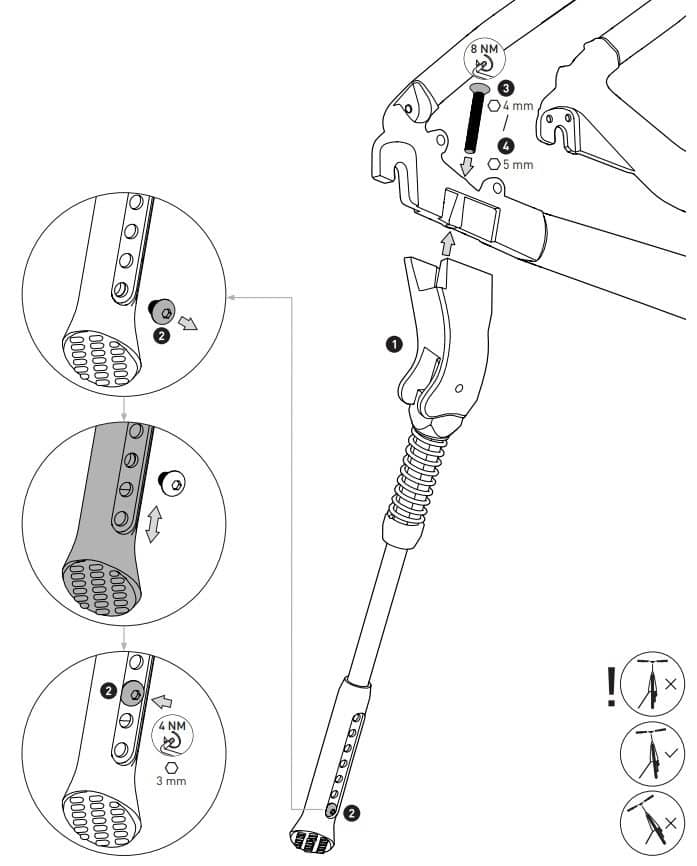 8 NM
3
4 mm
/
4
5 mm
1
2
2
4 NM
3 mm
2
!